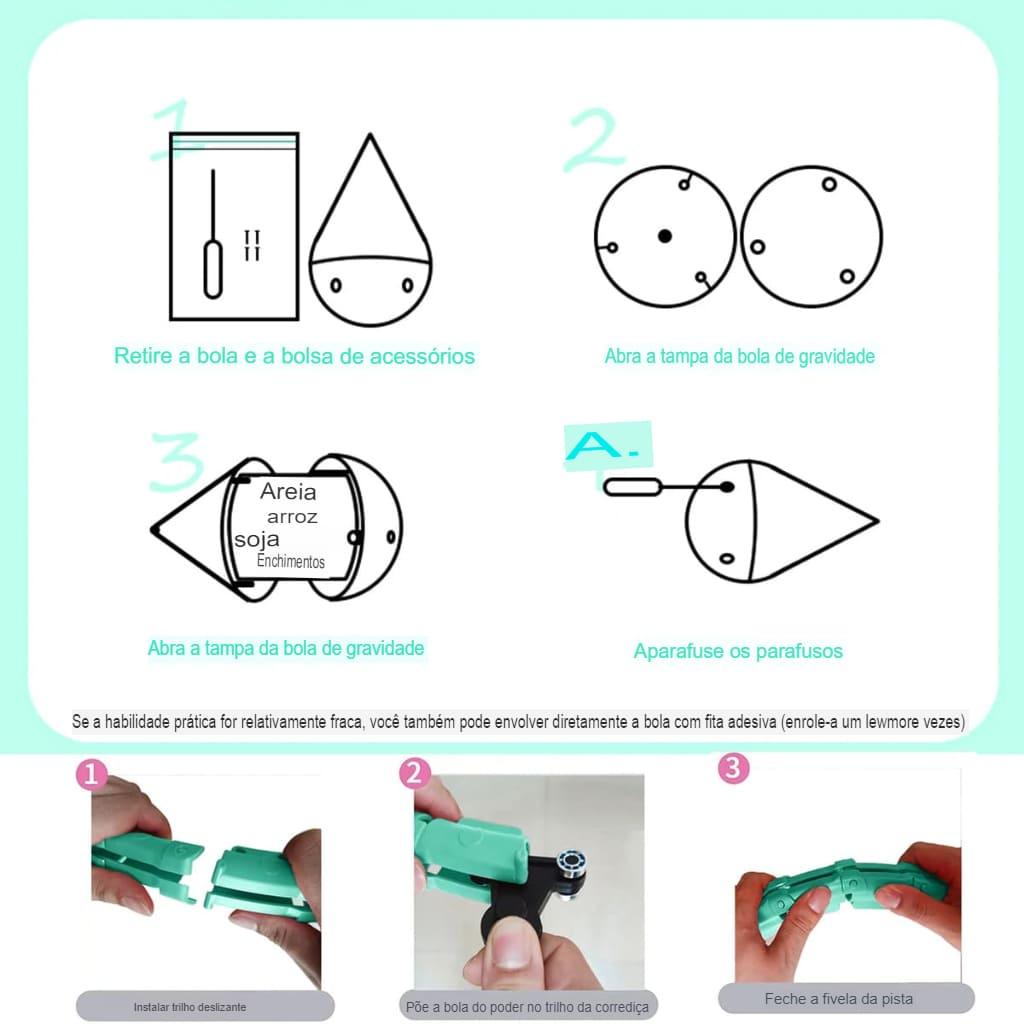 1

Retire a bola e a bolsa de acessórios

2

Abra a tampa da bola de gravidade

3

Areia
arroz
soja
Enchimentos

Abra a tampa da bola de gravidade

A.

Aparafuse os parafusos

Se a habilidade prática for relativamente fraca, você também pode envolver diretamente a bola com fita adesiva (enrole-a um lewmore vezes)

1

Instalar trilho deslizante

2

Põe a bola do poder no trilho da corrediça

3

Feche a fivela da pista